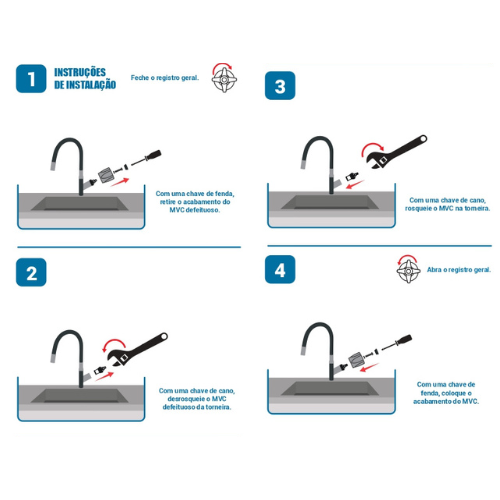 1

INSTRUÇÕES DE INSTALAÇÃO

Feche o registro geral.

Com uma chave de fenda, retire o acabamento do MVC defeituoso.

2

Com uma chave de cano, desrosqueie o MVC defeituoso da torneira.

3

Com uma chave de cano, rosqueie o MVC na torneira.

4

Abra o registro geral.

Com uma chave de fenda, coloque o acabamento do MVC.